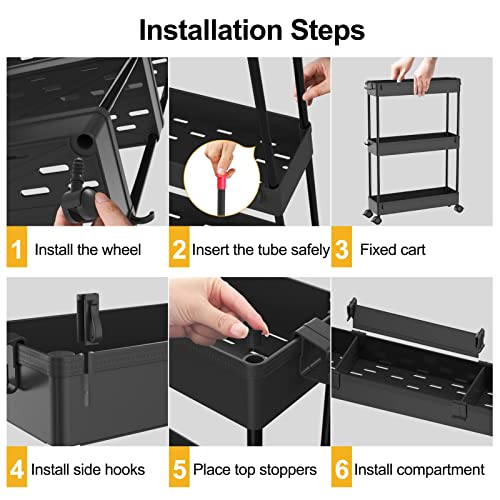 Installation Steps

1 Install the wheel

2 Insert the tube safely

3 Fixed cart

4 Install side hooks

5 Place top stoppers

6 Install compartment